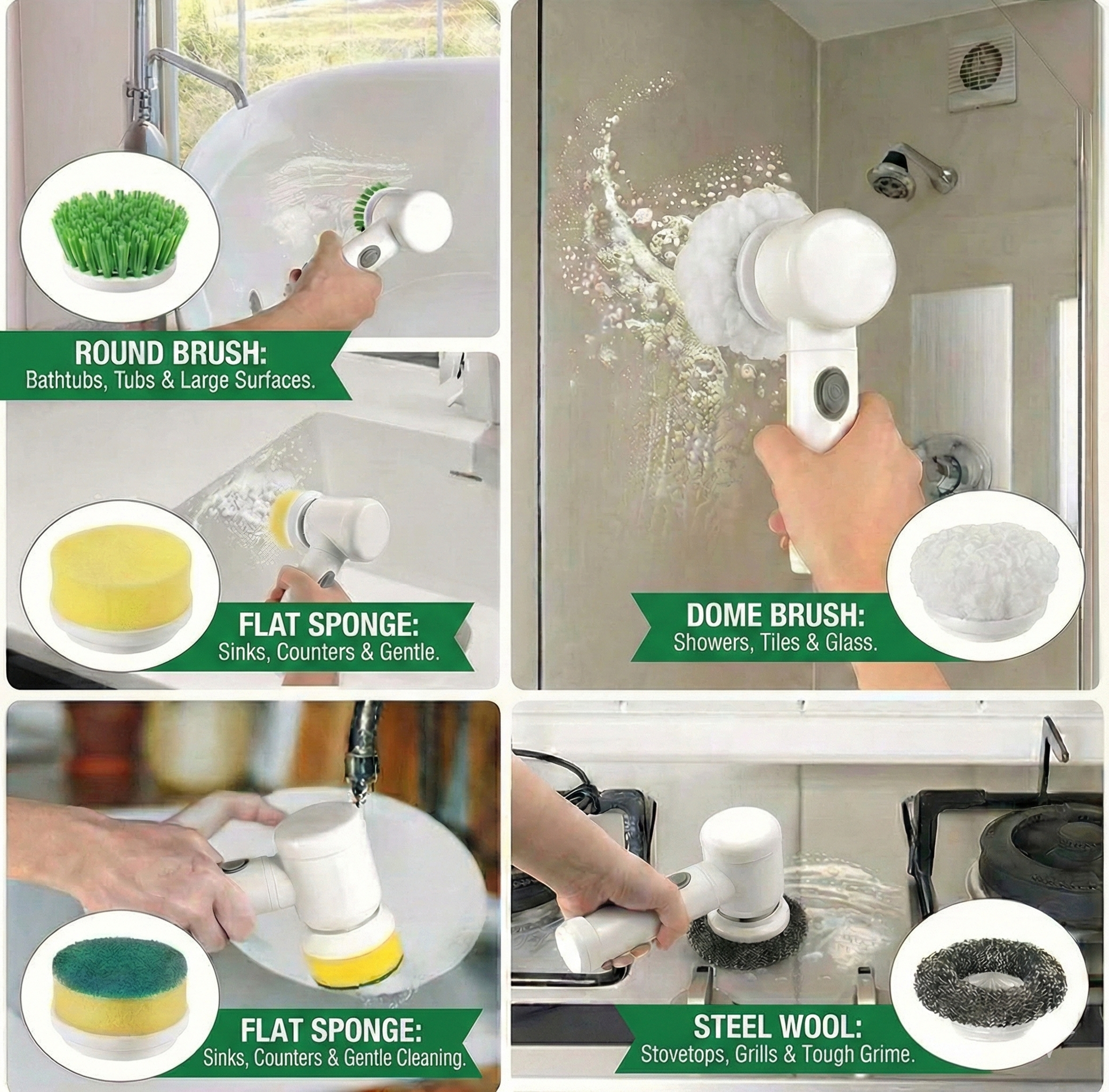 ROUND BRUSH:
Bathtubs, Tubs & Large Surfaces.

FLAT SPONGE:
Sinks, Counters & Gentle.

DOME BRUSH:
Showers, Tiles & Glass.

FLAT SPONGE:
Sinks, Counters & Gentle Cleaning.

STEEL WOOL:
Stovetops, Grills & Tough Grime.